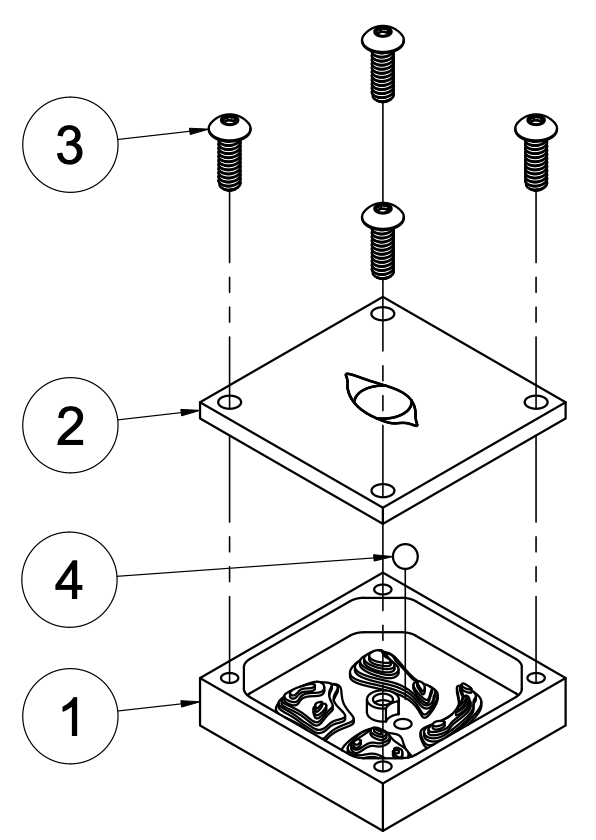 3

2

4

1